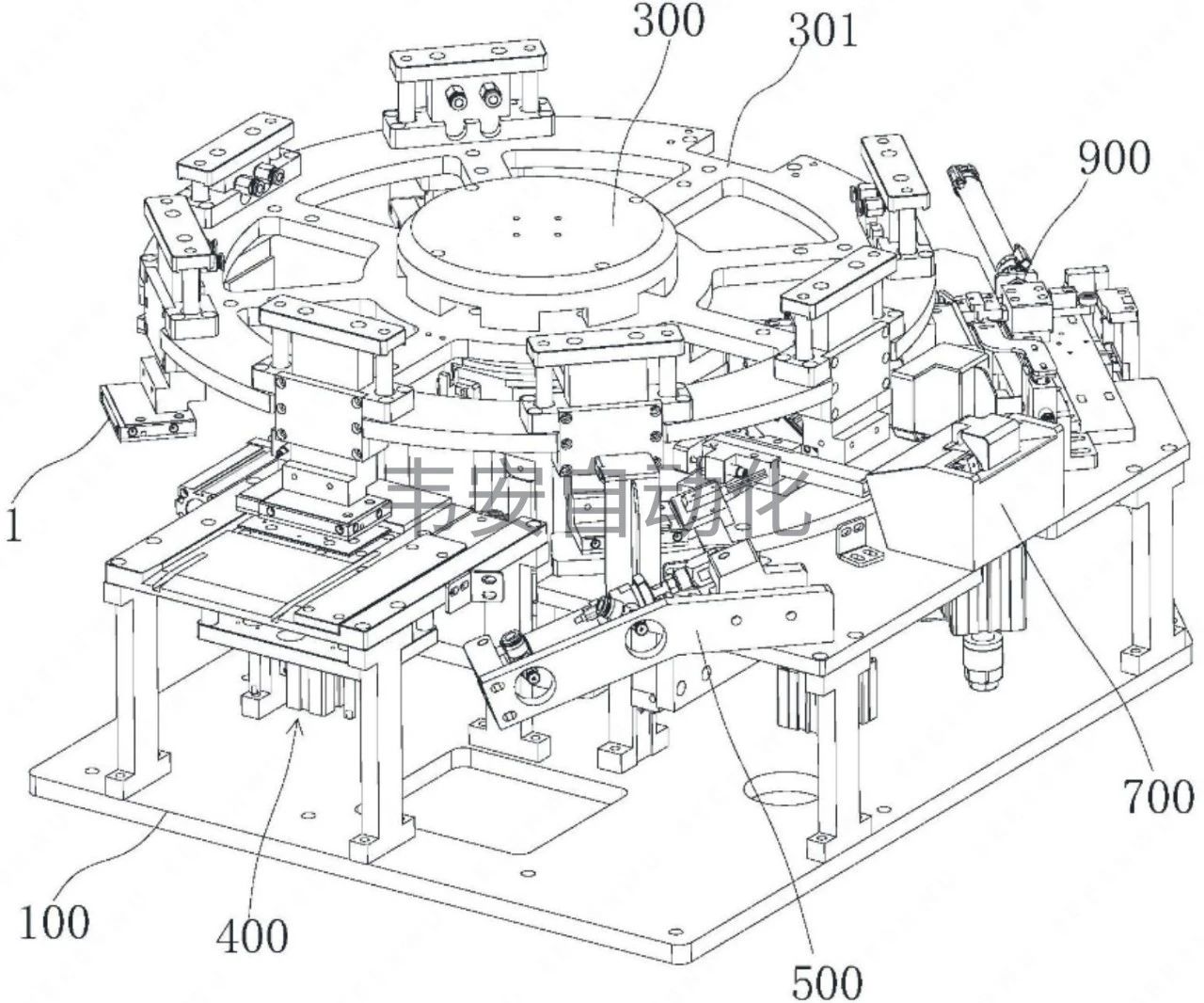 300
301
900
1
韦安自动化
700
100
400
500